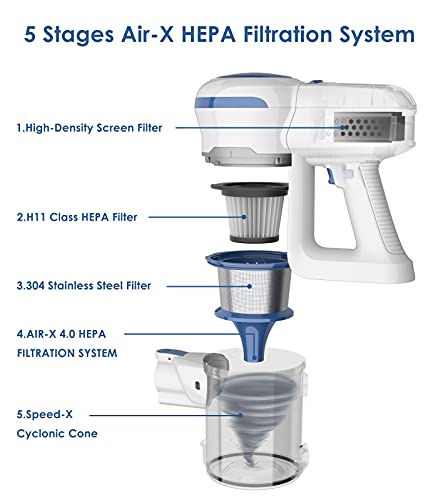 5 Stages Air-X HEPA Filtration System

1.High-Density Screen Filter

2.H11 Class HEPA Filter

3.304 Stainless Steel Filter

4.AIR-X 4.0 HEPA FILTRATION SYSTEM

5.Speed-X Cyclonic Cone