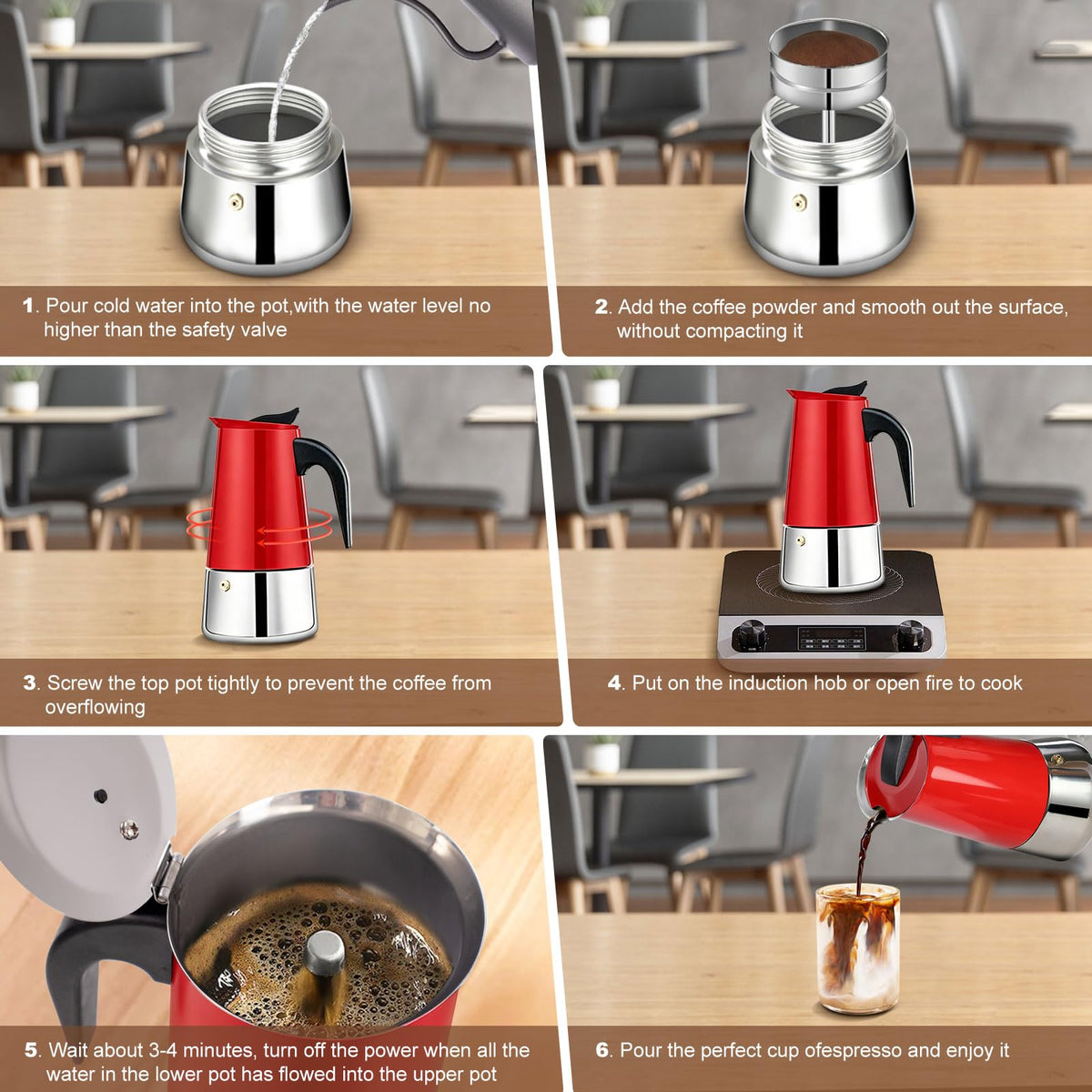 1. Pour cold water into the pot,with the water level no higher than the safety valve

2. Add the coffee powder and smooth out the surface, without compacting it

3. Screw the top pot tightly to prevent the coffee from overflowing

4. Put on the induction hob or open fire to cook

5. Wait about 3-4 minutes, turn off the power when all the water in the lower pot has flowed into the upper pot

6. Pour the perfect cup ofespresso and enjoy it